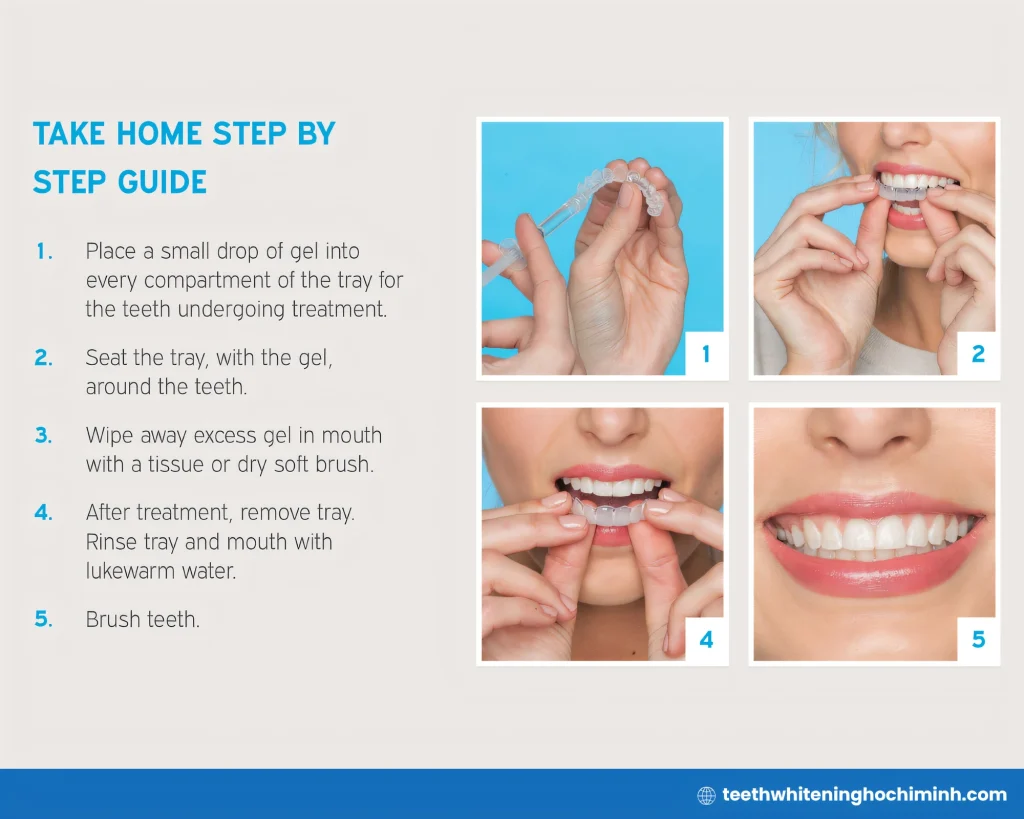 TAKE HOME STEP BY STEP GUIDE

1. Place a small drop of gel into every compartment of the tray for the teeth undergoing treatment.

2. Seat the tray, with the gel, around the teeth.

3. Wipe away excess gel in mouth with a tissue or dry soft brush.

4. After treatment, remove tray. Rinse tray and mouth with lukewarm water.

5. Brush teeth.

1

2

4

5

teethwhiteninghochiminh.com